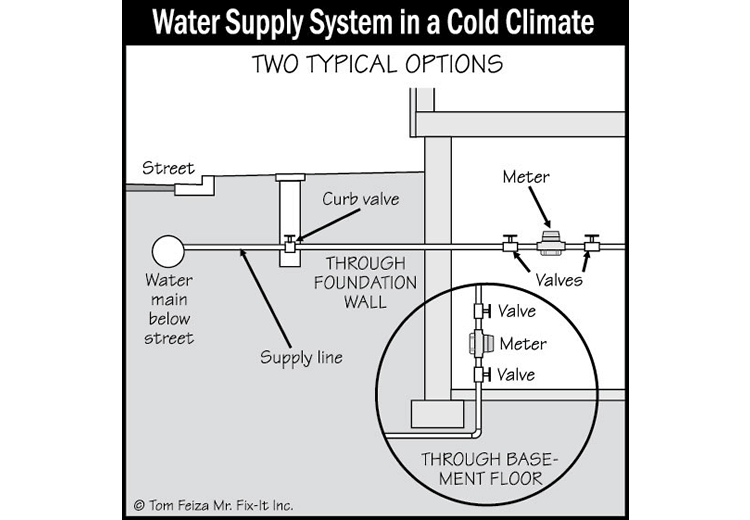 Water Supply System in a Cold Climate

TWO TYPICAL OPTIONS

Street

Curb valve

Meter

Water main below street

Supply line

THROUGH FOUNDATION WALL

Valves

Valve

Meter

Valve

THROUGH BASEMENT FLOOR

© Tom Feiza Mr. Fix-It Inc.