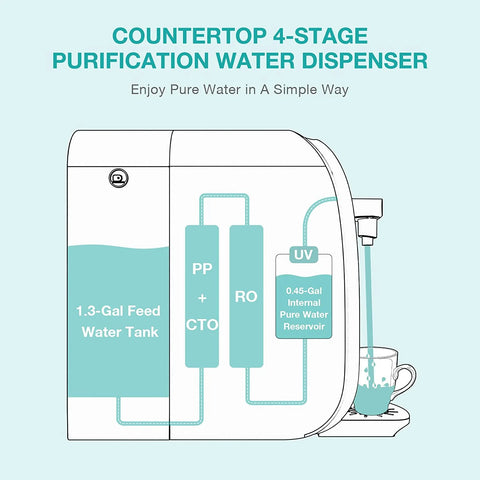 COUNTERTOP 4-STAGE
PURIFICATION WATER DISPENSER

Enjoy Pure Water in A Simple Way

1.3-Gal Feed Water Tank

PP
+
CTO

RO

UV

0.45-Gal Internal Pure Water Reservoir